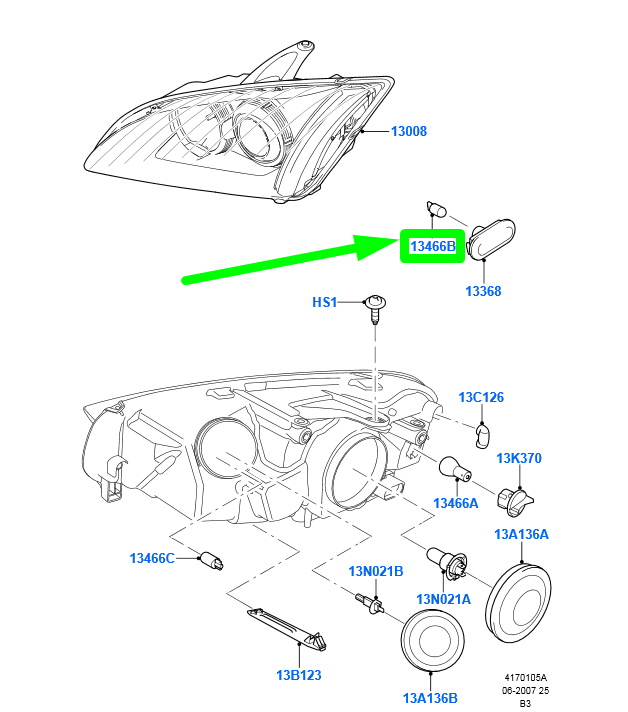 13008

13466B

13368

HS1

13C126

13K370

13466A

13A136A

13466C

13N021B

13N021A

13B123

13A136B

4170105A
06-2007 25
B3