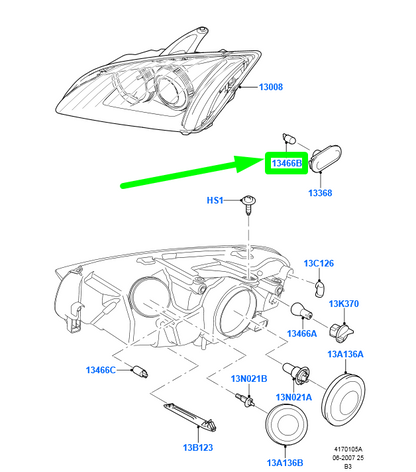 13008

13466B

13368

HS1

13C126

13K370

13466A

13A136A

13466C

13N021B

13N021A

13B123

13A136B

4170105A
06-2007 25
B3