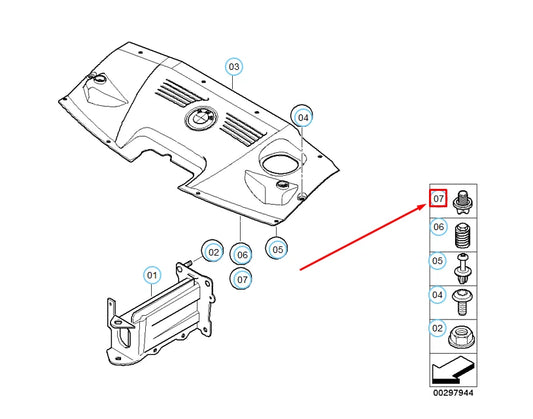 03
04
02
06
05
01
07
07
06
05
04
02
00297944