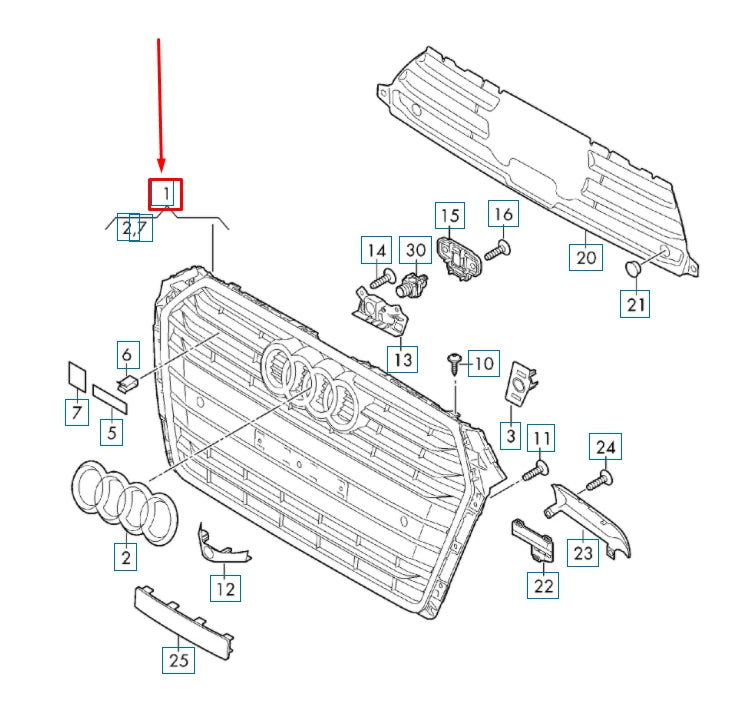 1
2,7
15
16
14
30
20
21
13
6
10
7
5
3
11
24
2
12
23
22
25