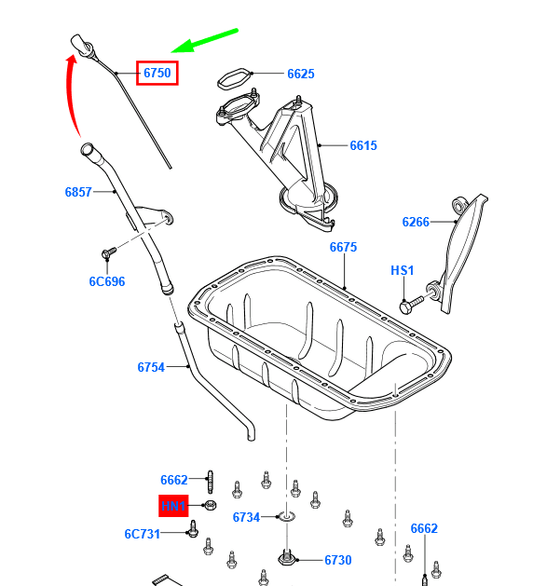 6750
6625
6615
6857
6266
6675
HS1
6C696
6754
6662
HN1
6734
6C731
6662
6730