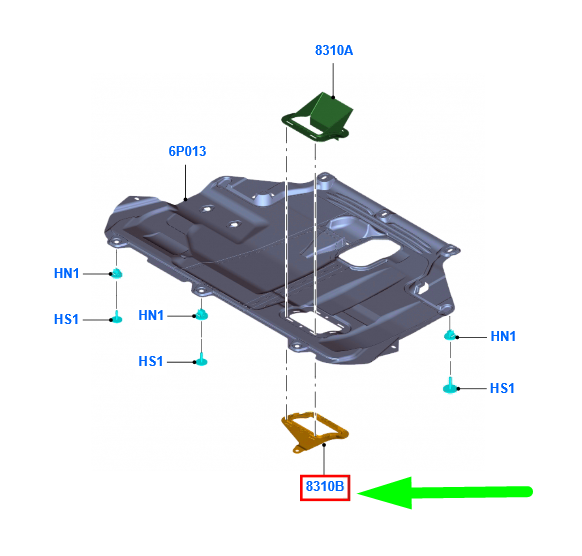 8310A

6P013

HN1

HS1

HN1

HS1

HN1

HS1

8310B