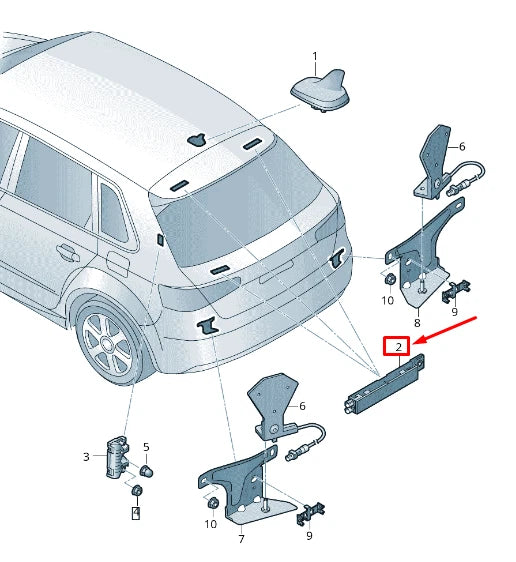 1
6
10
8
9
2
6
3
5
4
10
7
9