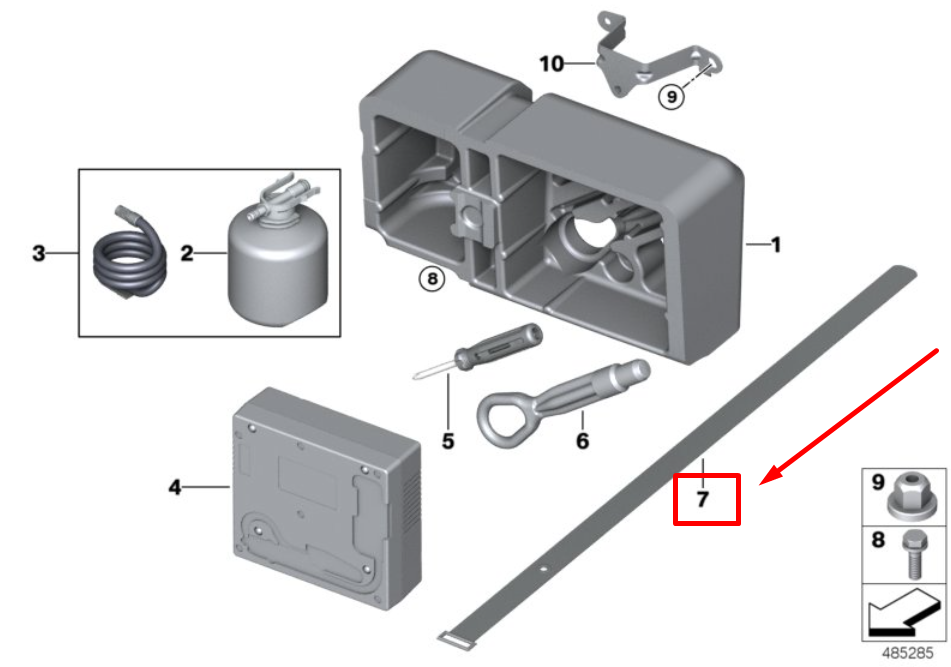 10
9
3
2
1
8
5
6
4
7
9
8
485285