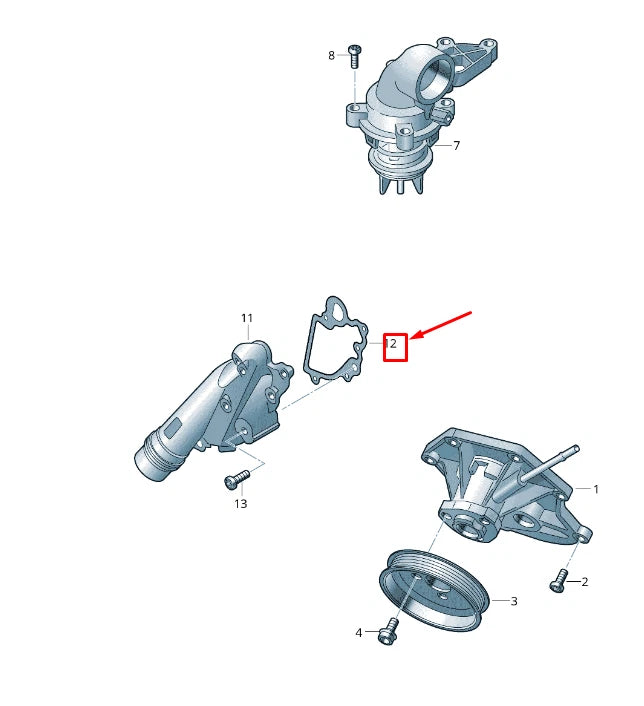 8
7
11
12
13
1
2
3
4