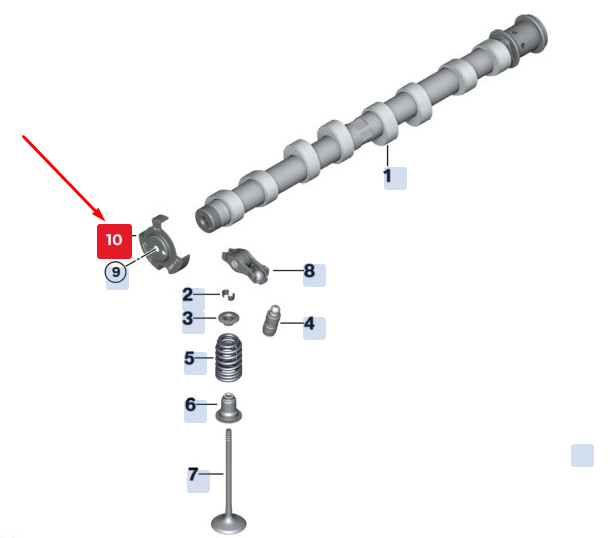 1
10
9
8
2
3
4
5
6
7