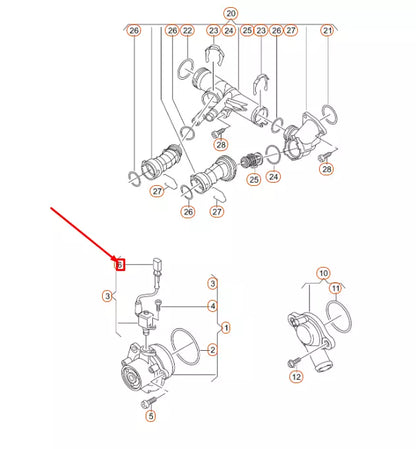 20
26
26
22
23
24
25
23
26
27
21
28
28
25
24
27
26
27
6
3
3
4
1
2
5
10
11
12