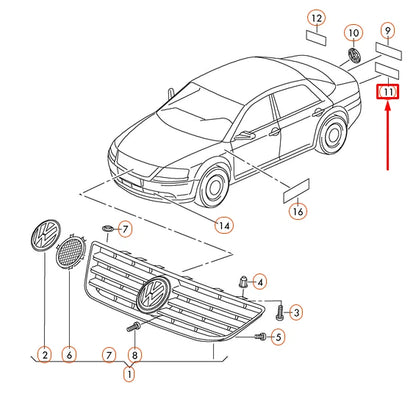 12
10
9
11
16
14
7
4
3
5
2
6
7
8
1