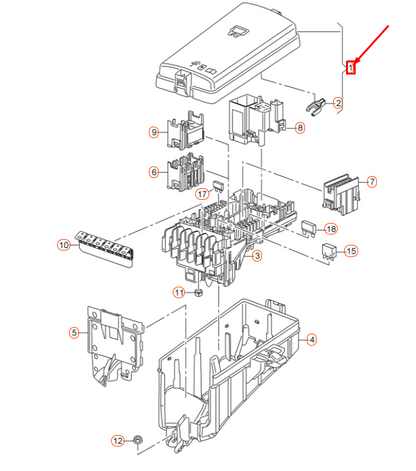 1
2
9
8
6
7
17
18
10
3
15
11
5
4
12