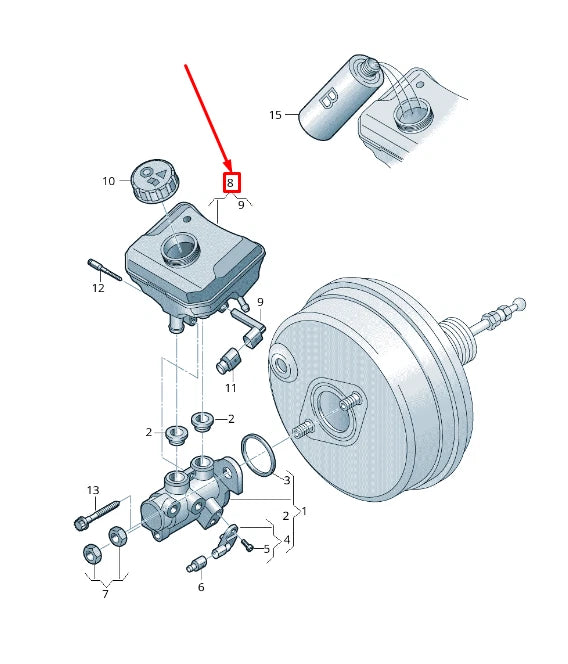 15
B
10
8
9
12
9
11
2
2
3
13
2
1
4
5
6
7