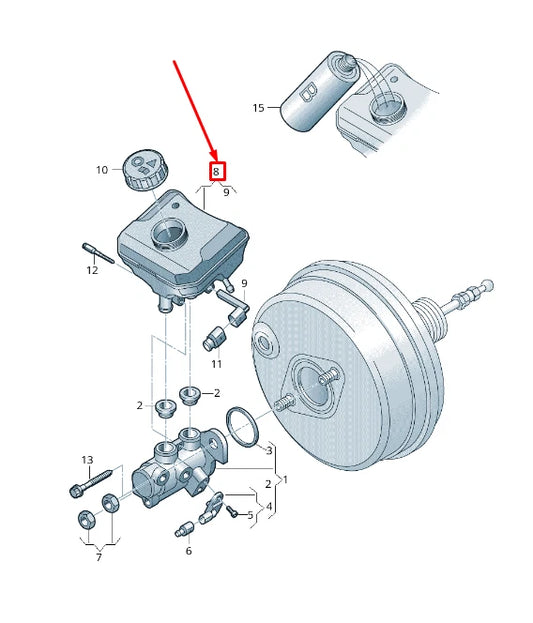 15
B
10
8
9
12
9
11
2
2
3
13
2
1
4
5
6
7