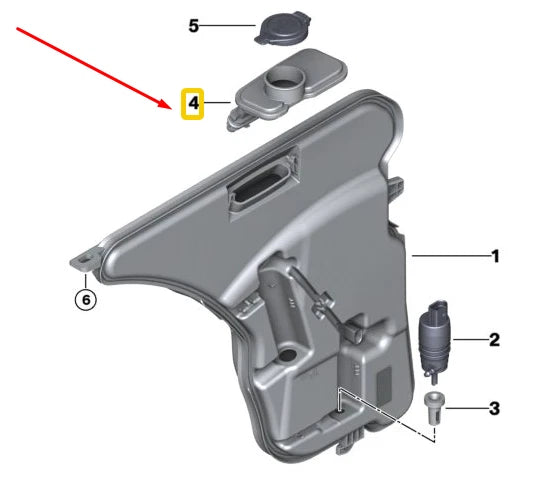 5
4
1
6
2
3