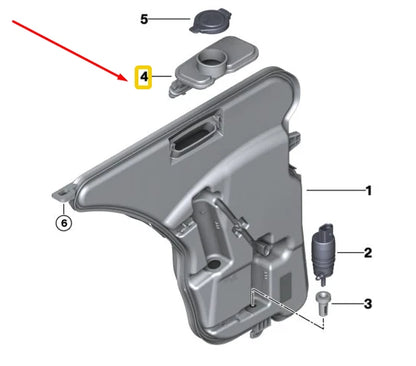 5
4
1
6
2
3