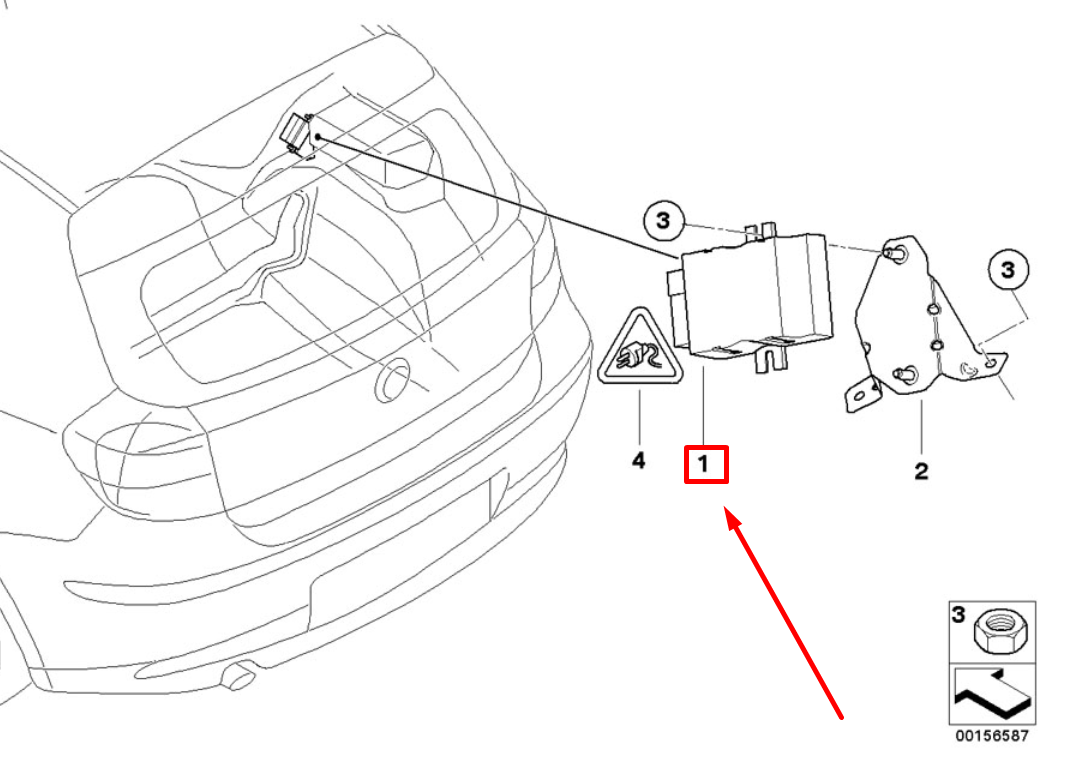 3
3
4
1
2
3
00156587