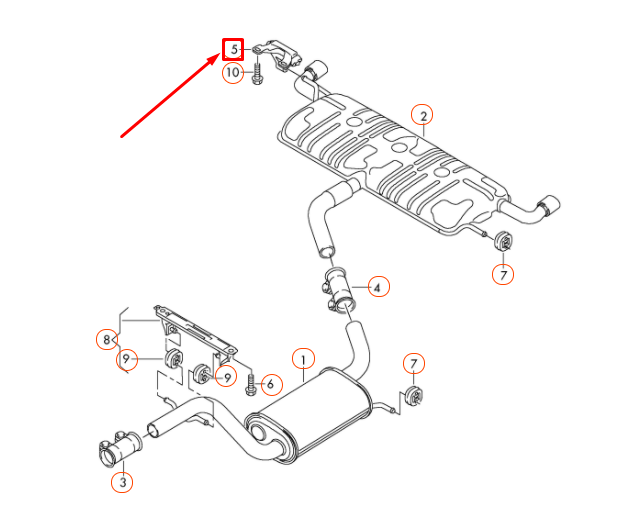 5
10
2
7
4
8
9
9
6
1
7
3