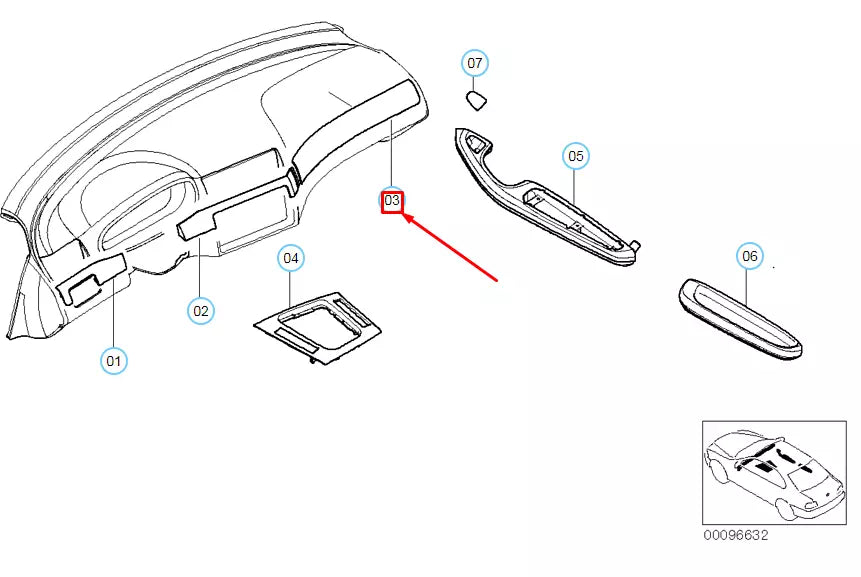 07
05
03
04
06
02
01
00096632