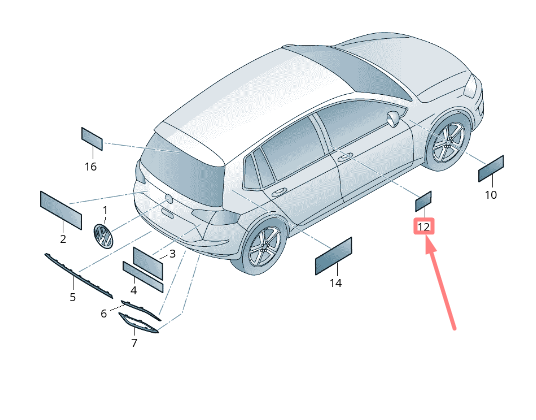 16
1
2
3
4
5
6
7
14
12
10