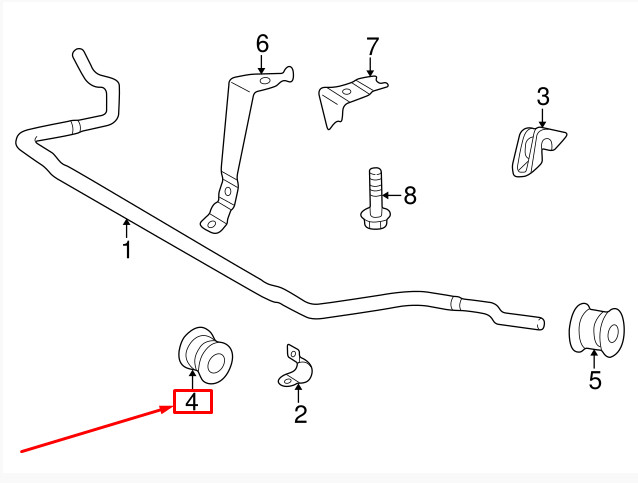 6
7
3
8
1
4
2
5