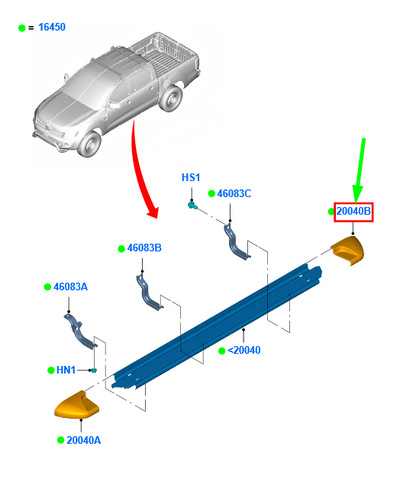 = 16450

HS1

46083C

20040B

46083B

46083A

<20040

HN1

20040A