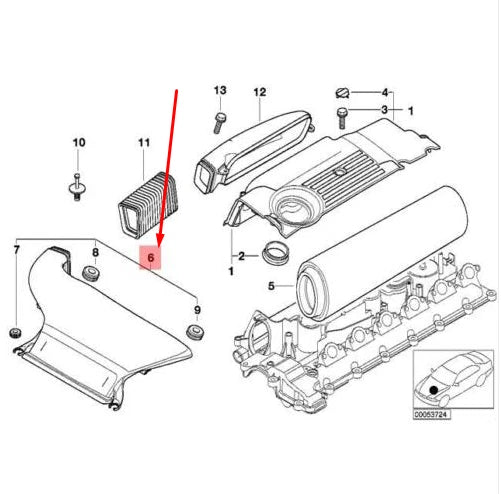 13
12
4
3
1
10
11
7
8
6
2
1
5
9
00053724