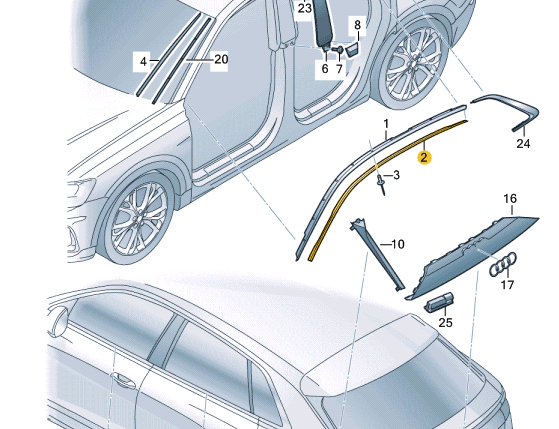 23
8
4
20
6
7
1
24
2
3
16
10
17
25