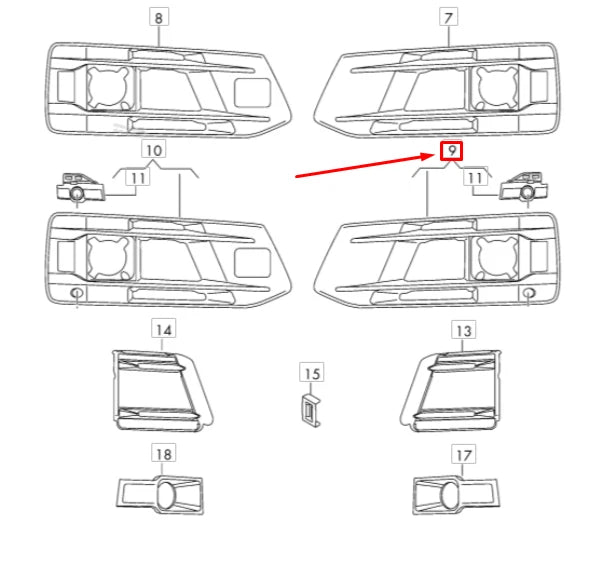 8
7
10
9
11
11
14
13
15
18
17