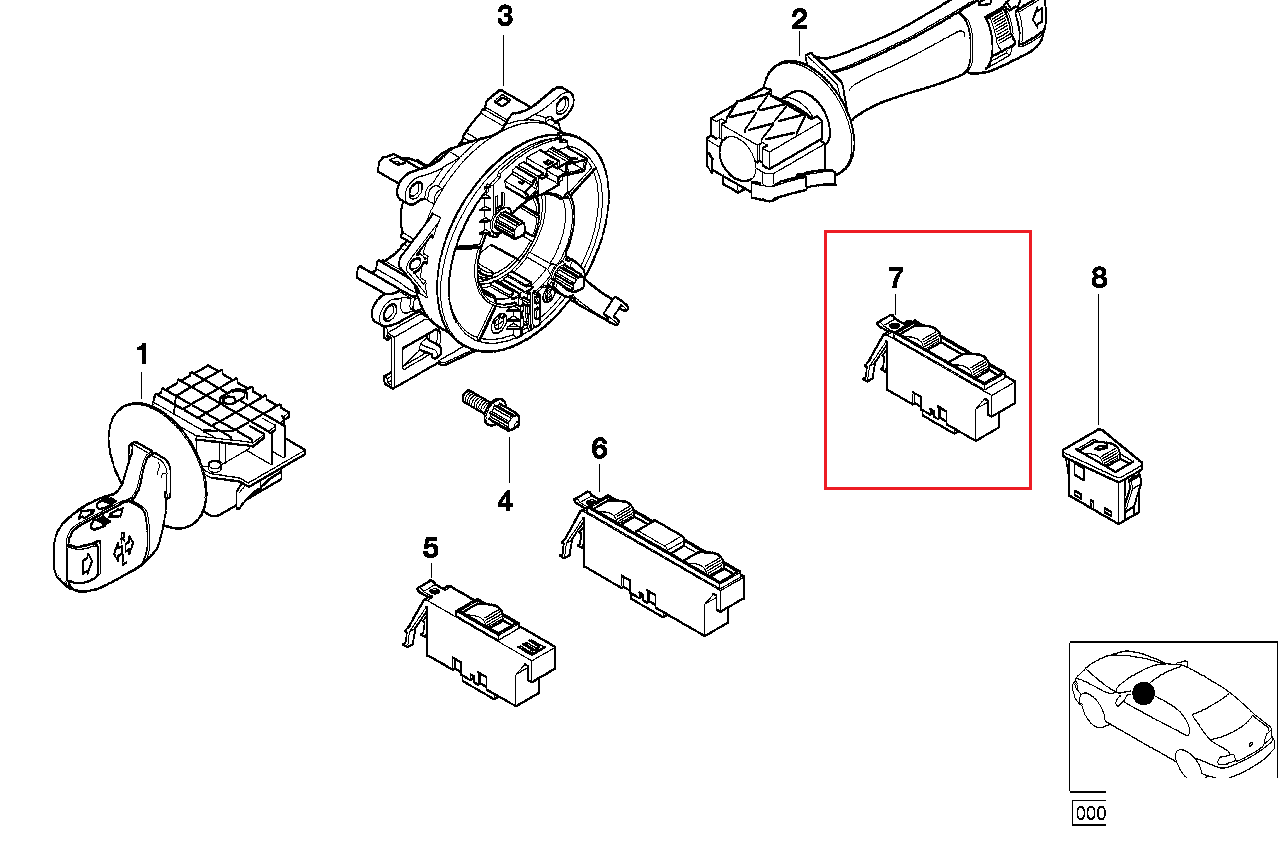 3
2
7
8
1
4
6
5
000