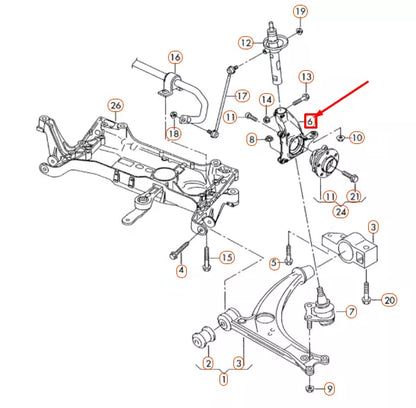 19
12
16
13
17
14
26
11
6
18
8
10
11
21
24
3
4
15
5
20
7
2
3
1
9