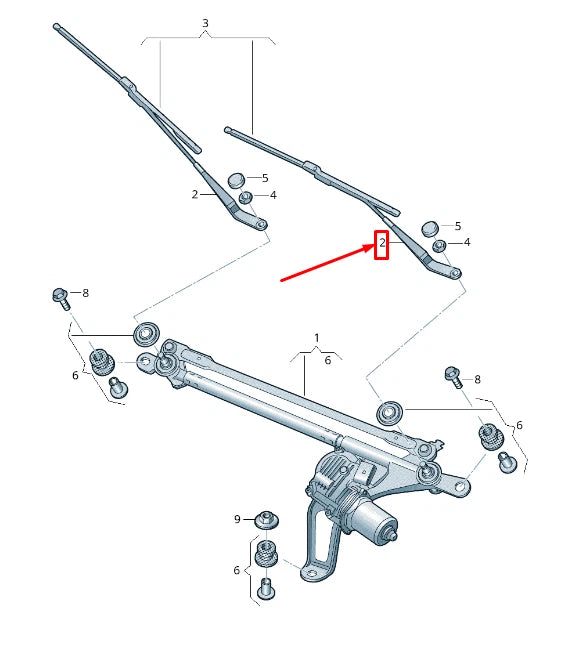 3
5
2
4
5
2
4
8
1
6
6
8
6
9
6