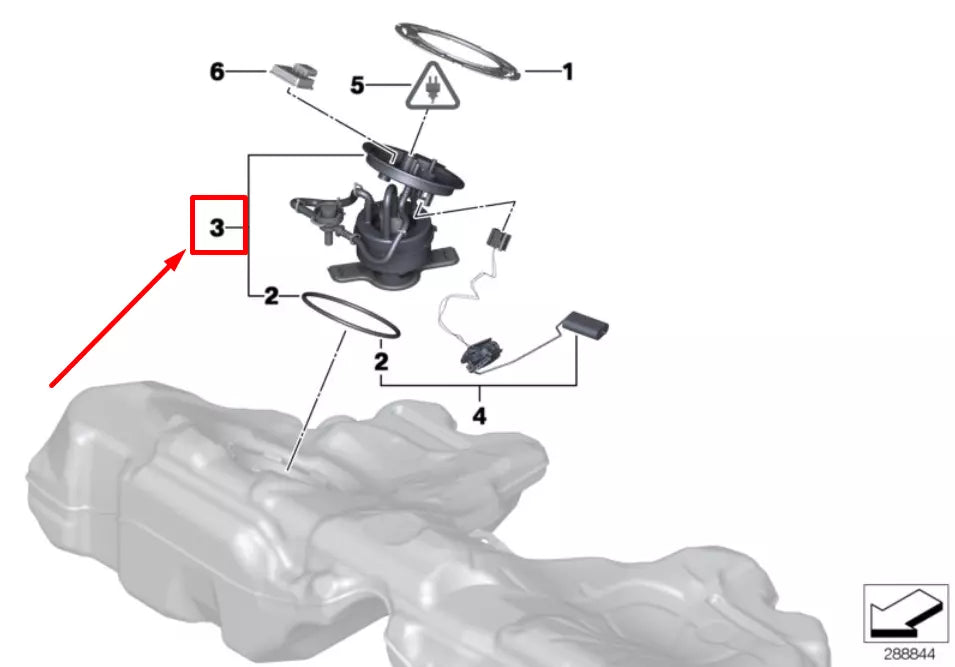 6
5
1
3
2
2
4
288844