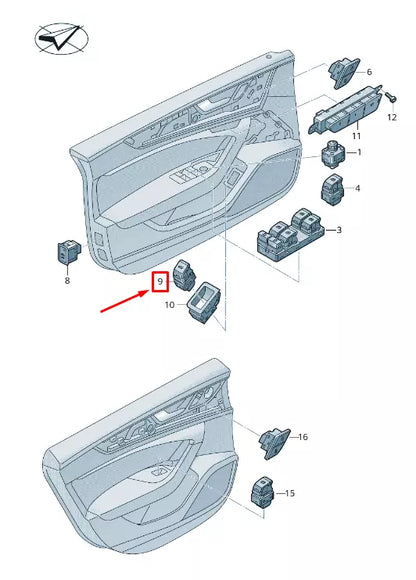 6
12
11
1
4
3
8
9
10
16
15