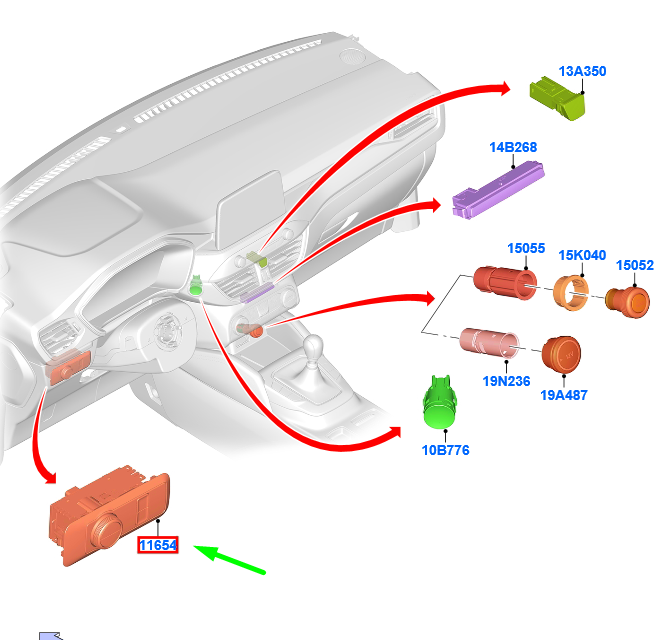 13A350

14B268

15055

15K040

15052

19N236

19A487

10B776

11654