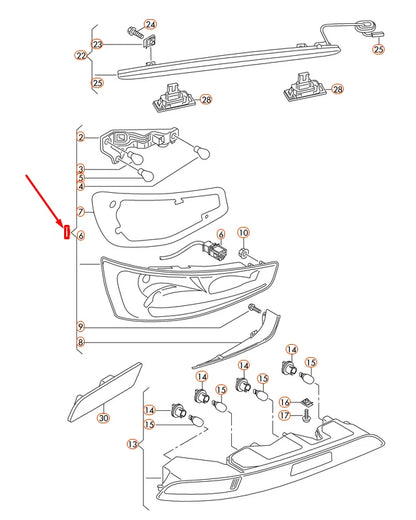 24
23
22
25
25
28
28
2
3
5
4
7
6
6
10
9
8
14
15
14
15
14
15
16
17
14
15
30
13