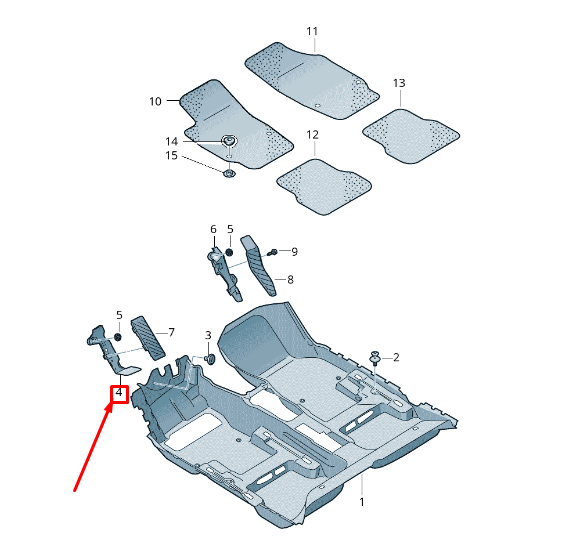 11
13
10
14
15
12
6
5
9
8
5
7
3
2
4
1