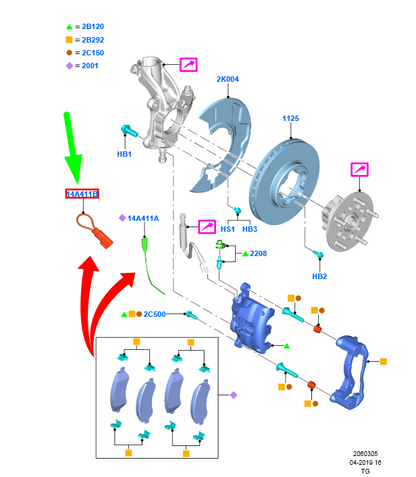 ▲ = 2B120
■ = 2B292
● = 2C150
◆ = 2001

2K004

1125

HB1

14A411B

◆ 14A411A

HS1 HB3

▲ 2208

HB2

▲■● 2C500

2060305
04-2019 16
TG