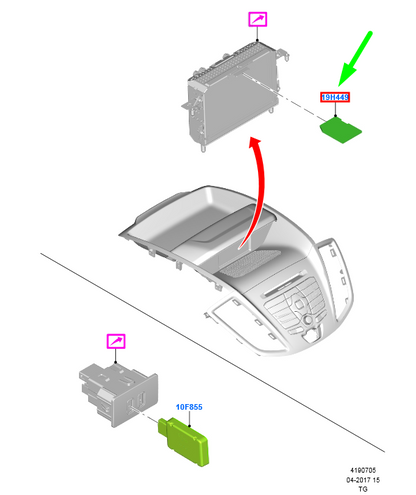 19H449

10F855

4190705
04-2017 15
TG