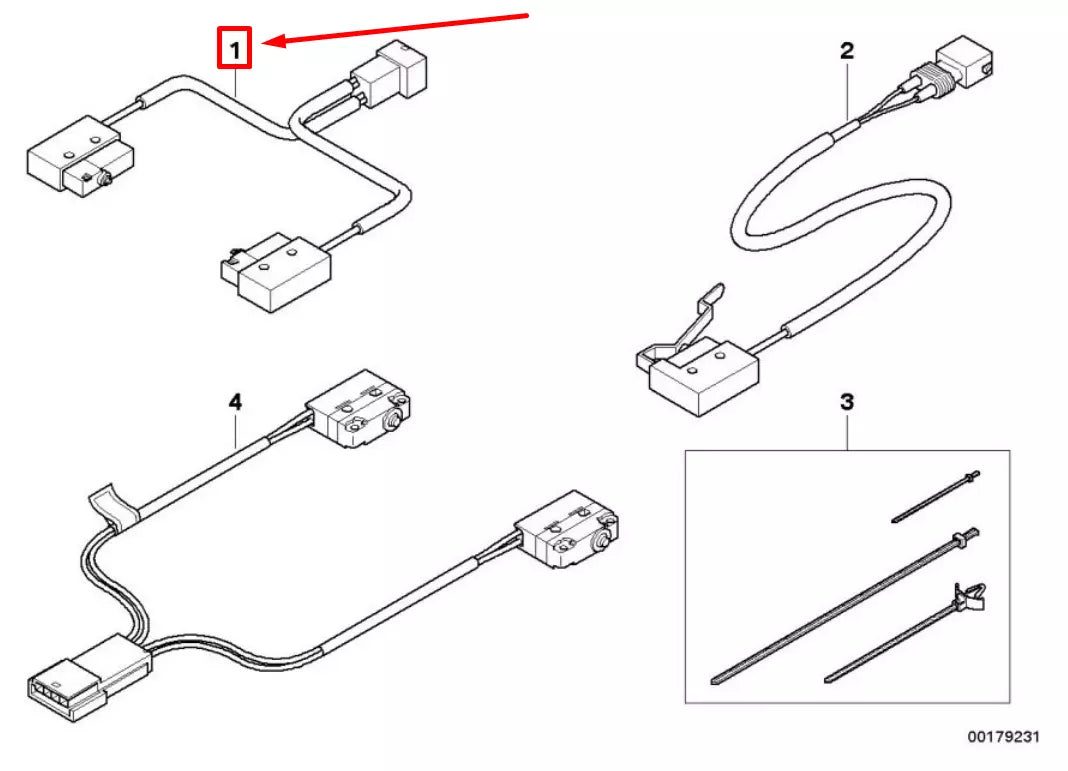 1

2

4

3

00179231