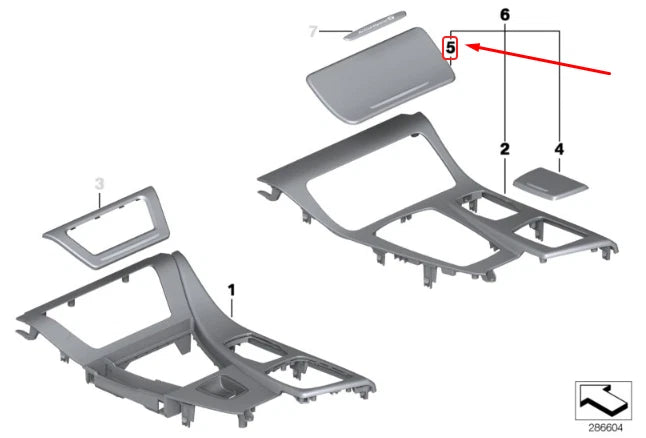 7
6
5
2
4
3
1
286604