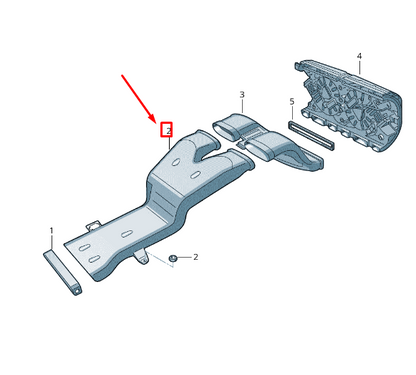 4
3
5
2
1
2