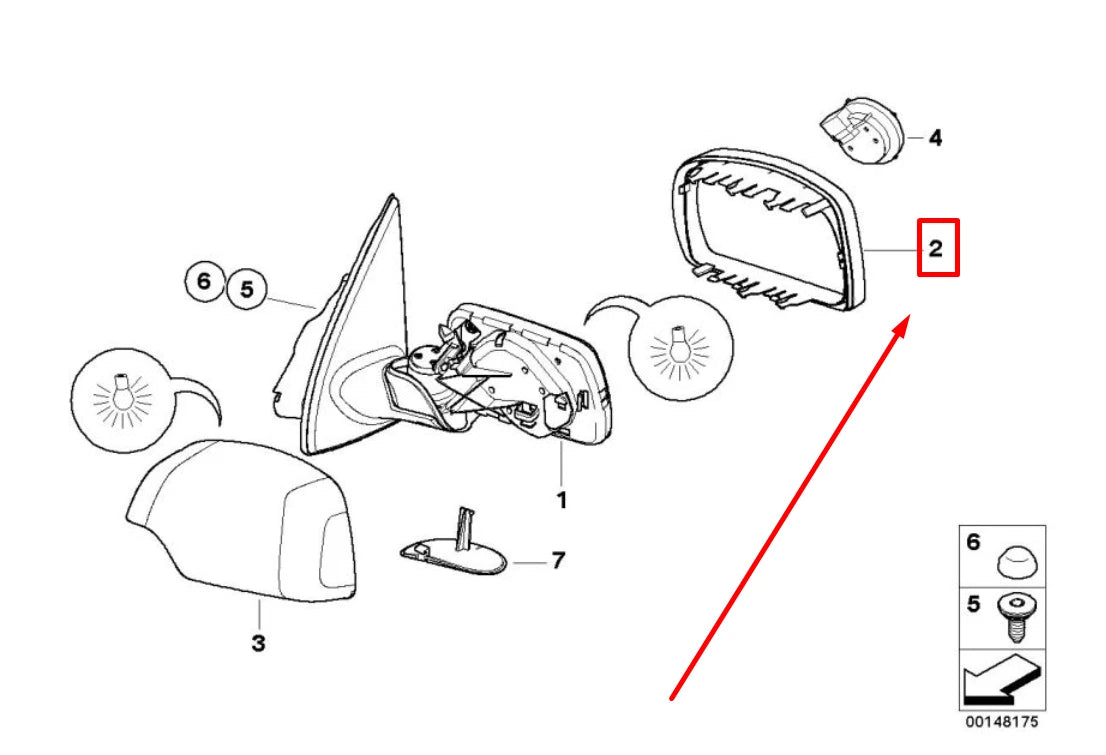 4
2
6
5
1
7
3
6
5
00148175