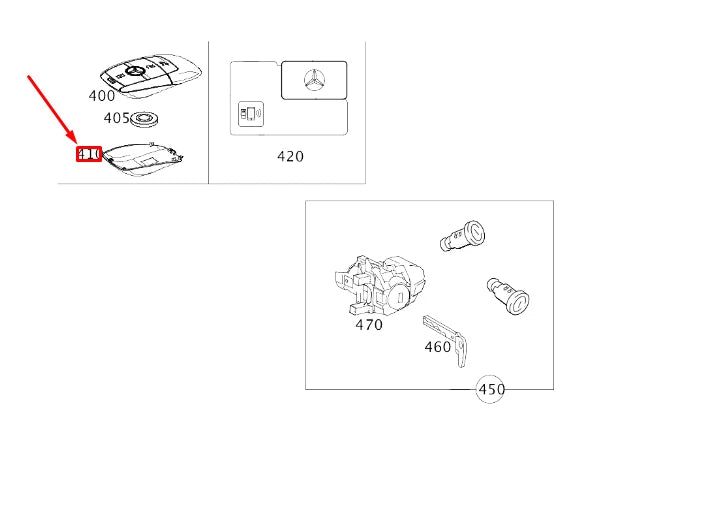 400
405
410
420
470
460
450