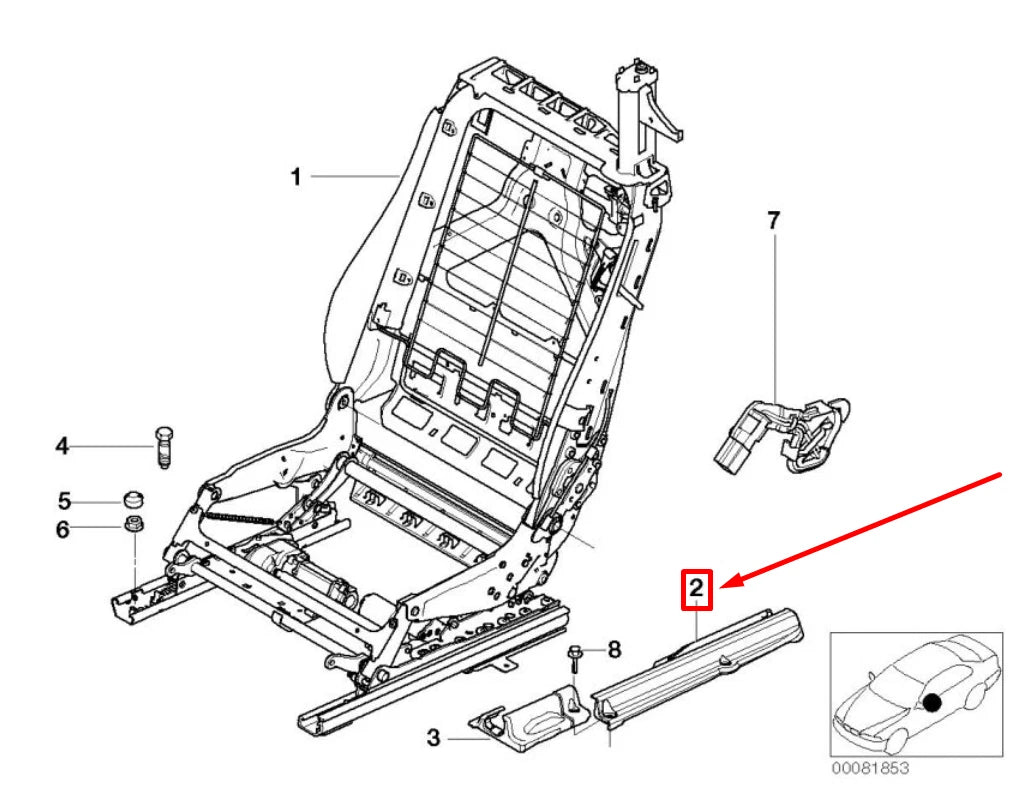 1
7
4
5
6
2
8
3
00081853