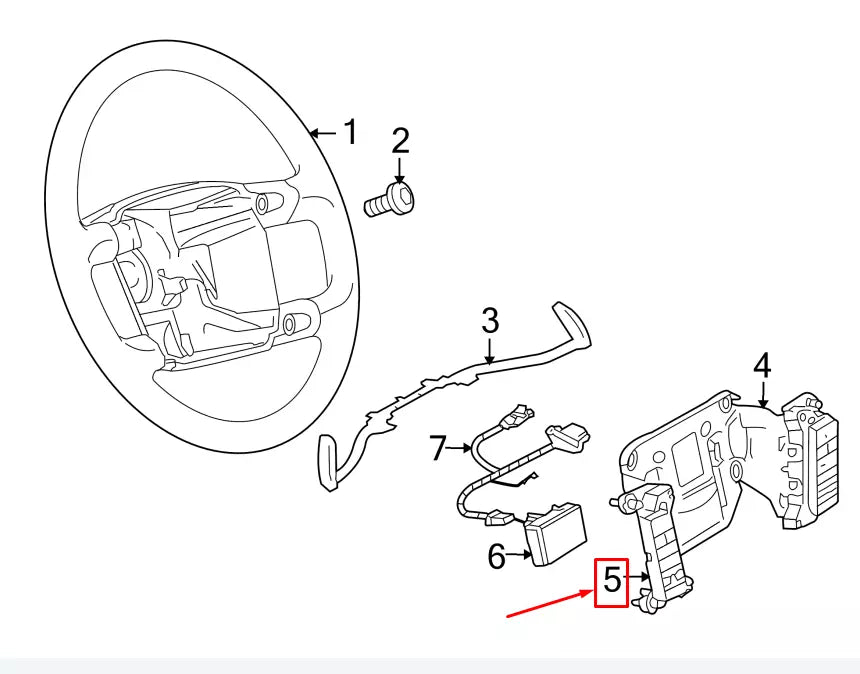 1
2
3
4
7
6
5