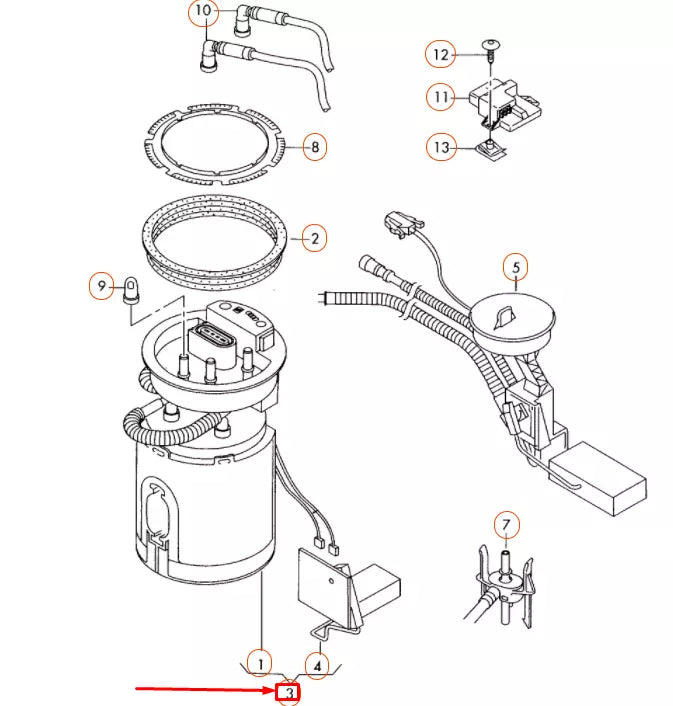 10
12
11
13
8
2
9
5
7
1
4
3