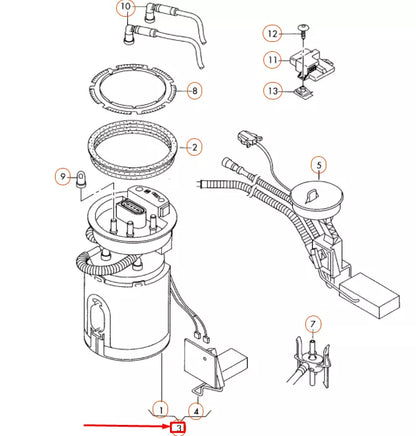 10
12
11
13
8
2
9
5
7
1
4
3