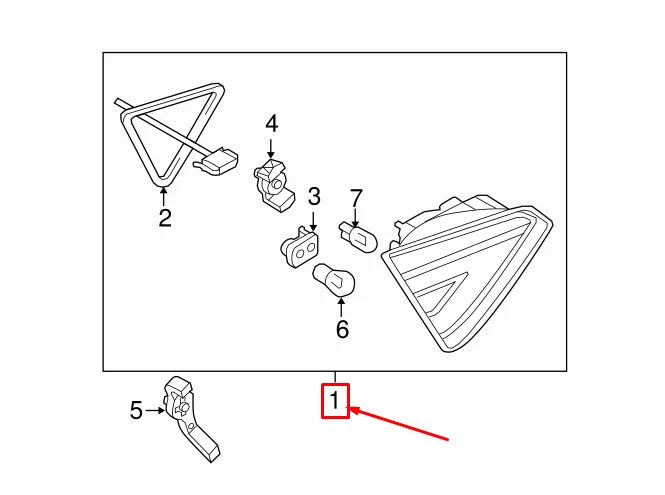 4
2
3
7
6
5
1