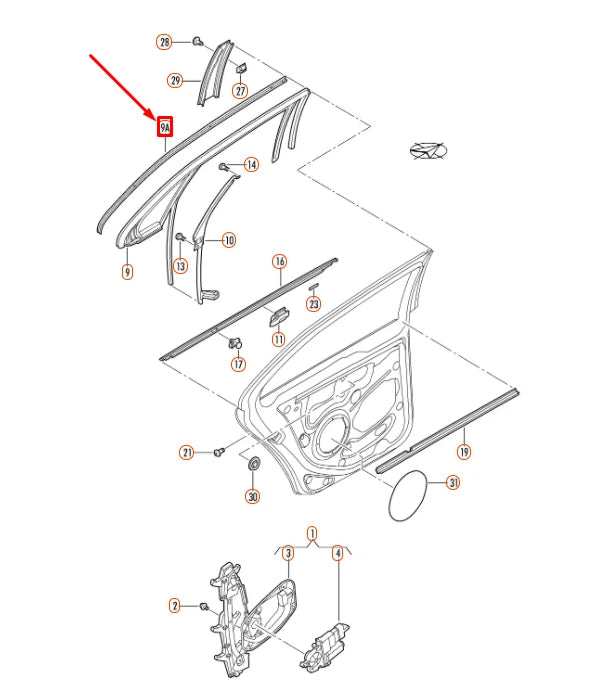 28
29
27
9A
14
10
13
9
16
23
11
17
21
30
19
31
1
3
4
2