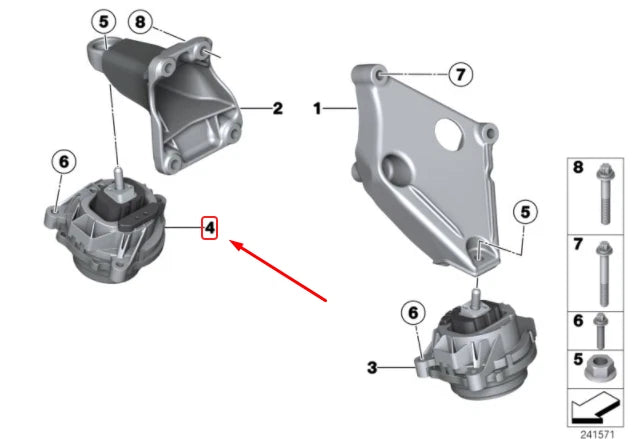 5
8
7
2
1
6
4
5
6
3
8
7
6
5
241571