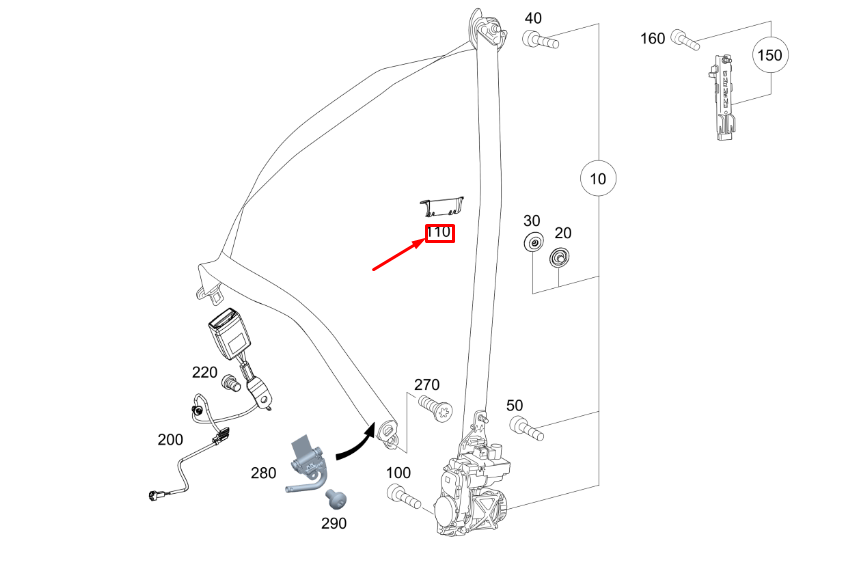 40
160
150
10
110
30
20
220
270
50
200
280
100
290