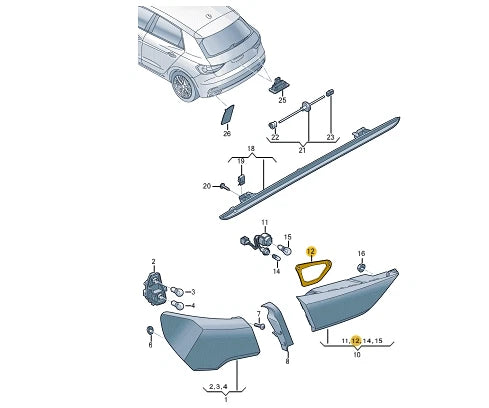 25
26
22
23
21
18
19
20
11
15
12
16
14
2
3
4
7
6
8
11,12,14,15
10
2,3,4
1